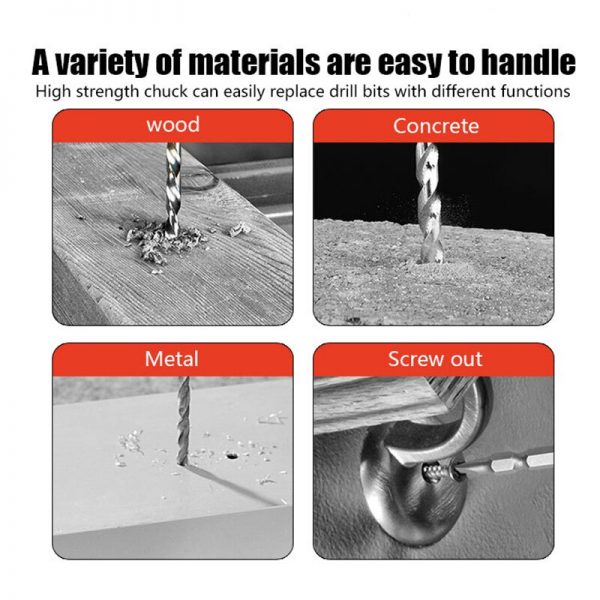 A variety of materials are easy to handle
High strength chuck can easily replace drill bits with different functions

wood

Concrete

Metal

Screw out